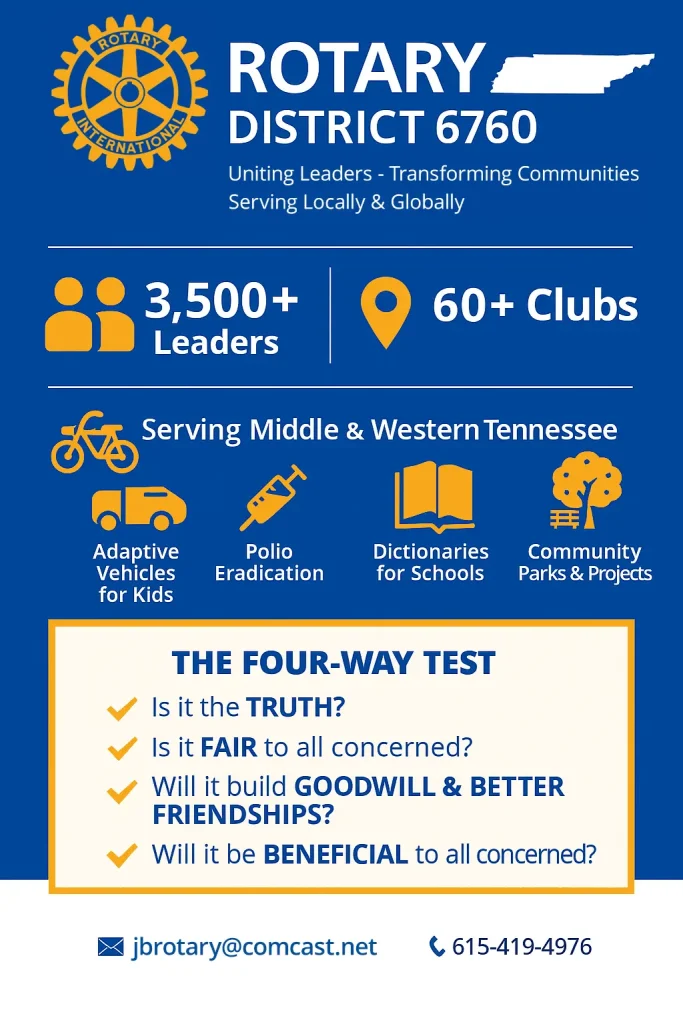 ROTARY INTERNATIONAL

ROTARY
DISTRICT 6760

Uniting Leaders - Transforming Communities
Serving Locally & Globally

3,500+ Leaders

60+ Clubs

Serving Middle & Western Tennessee

Adaptive Vehicles for Kids

Polio Eradication

Dictionaries for Schools

Community Parks & Projects

THE FOUR-WAY TEST

Is it the TRUTH?

Is it FAIR to all concerned?

Will it build GOODWILL & BETTER FRIENDSHIPS?

Will it be BENEFICIAL to all concerned?

jbrotary@comcast.net

615-419-4976